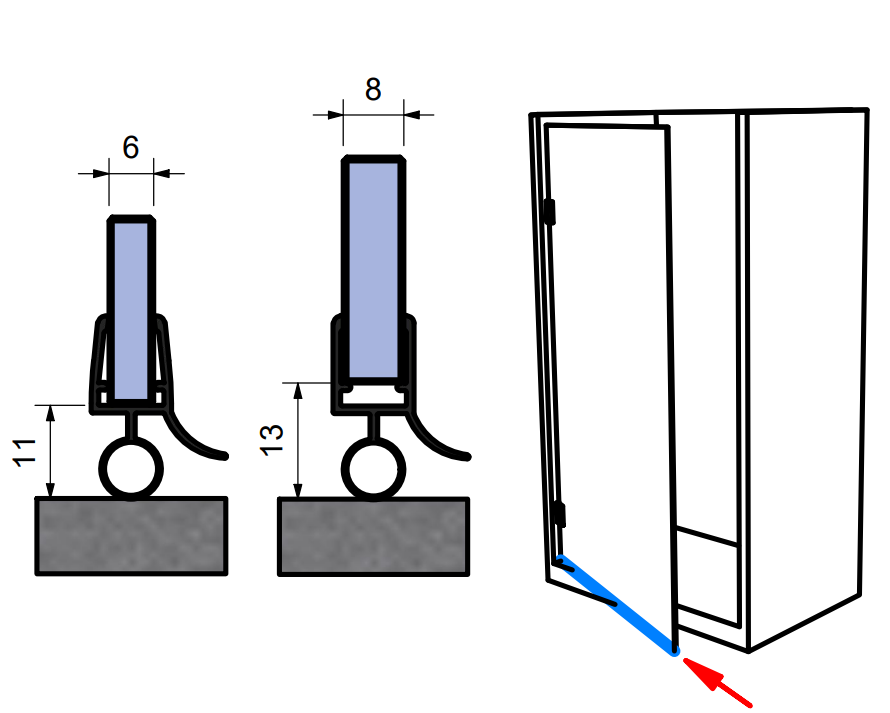 6
11
8
13