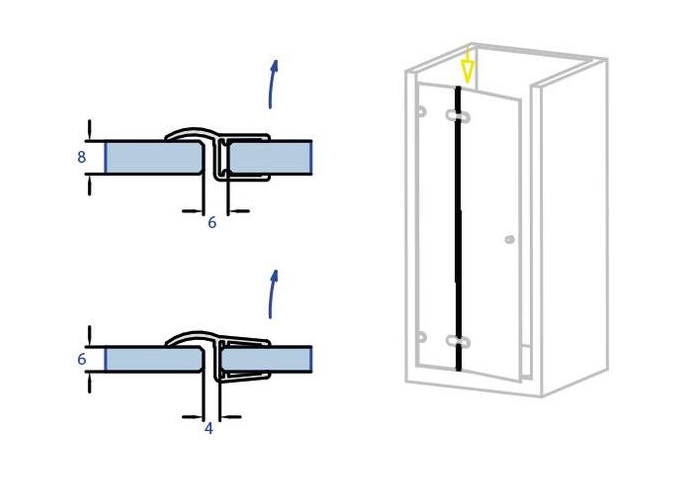 8
6
6
4